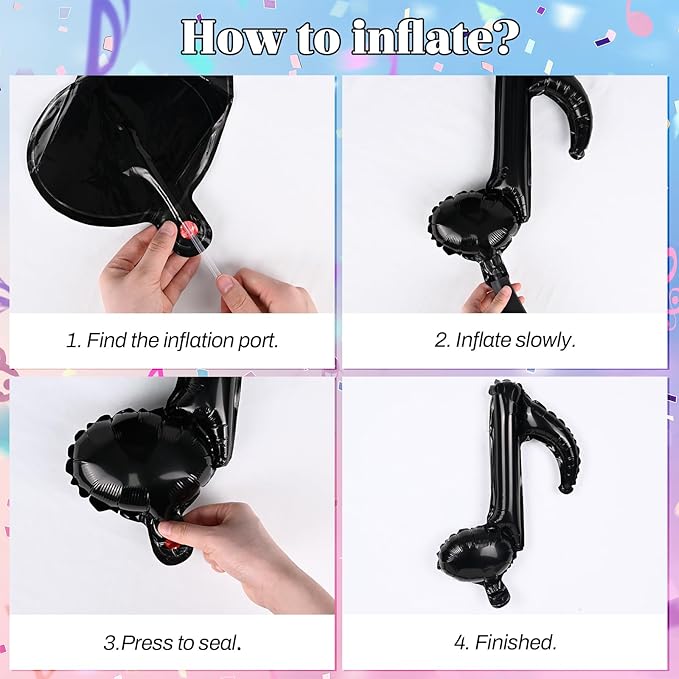 How to inflate?

1. Find the inflation port.

2. Inflate slowly.

3.Press to seal.

4. Finished.