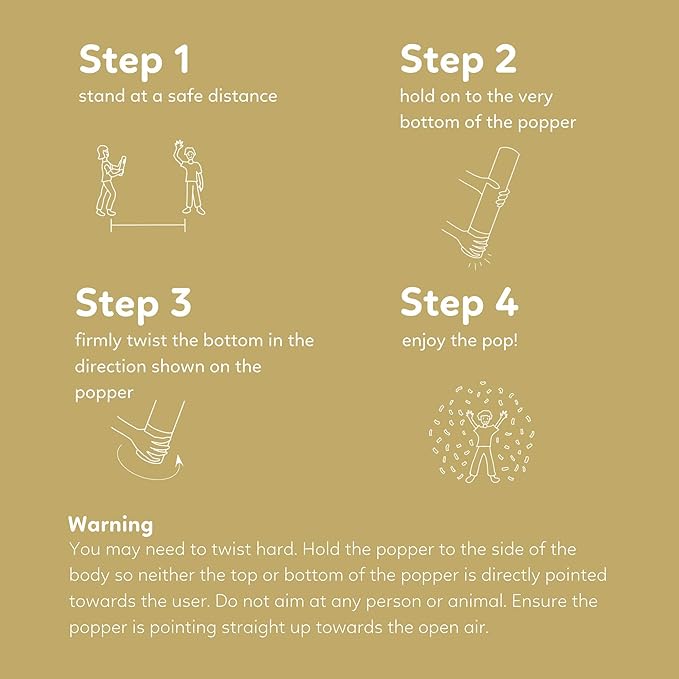 Step 1
stand at a safe distance

Step 2
hold on to the very bottom of the popper

Step 3
firmly twist the bottom in the direction shown on the popper

Step 4
enjoy the pop!

Warning
You may need to twist hard. Hold the popper to the side of the body so neither the top or bottom of the popper is directly pointed towards the user. Do not aim at any person or animal. Ensure the popper is pointing straight up towards the open air.