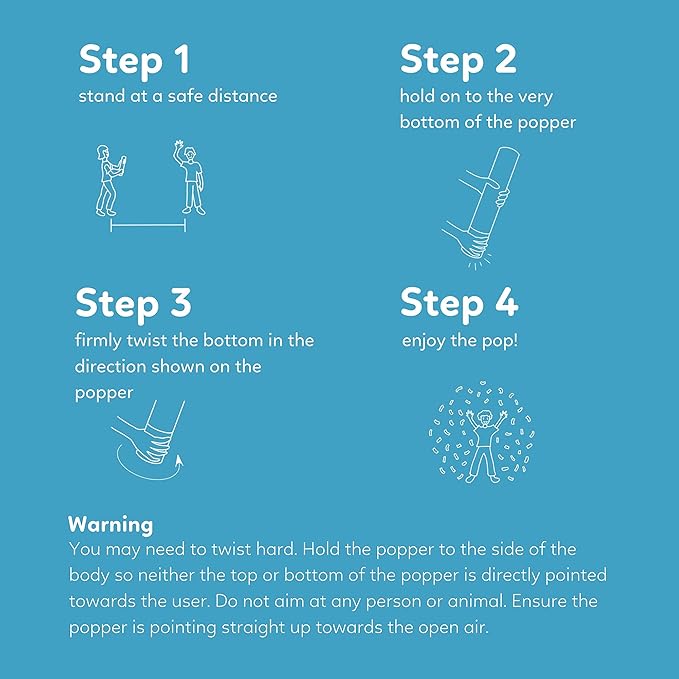 Step 1
stand at a safe distance

Step 2
hold on to the very bottom of the popper

Step 3
firmly twist the bottom in the direction shown on the popper

Step 4
enjoy the pop!

Warning
You may need to twist hard. Hold the popper to the side of the body so neither the top or bottom of the popper is directly pointed towards the user. Do not aim at any person or animal. Ensure the popper is pointing straight up towards the open air.