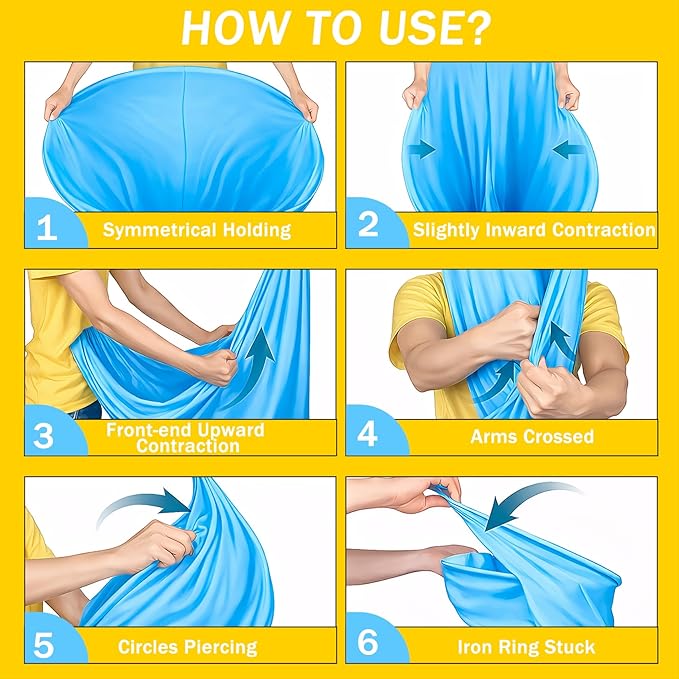 HOW TO USE?

1 Symmetrical Holding

2 Slightly Inward Contraction

3 Front-end Upward Contraction

4 Arms Crossed

5 Circles Piercing

6 Iron Ring Stuck