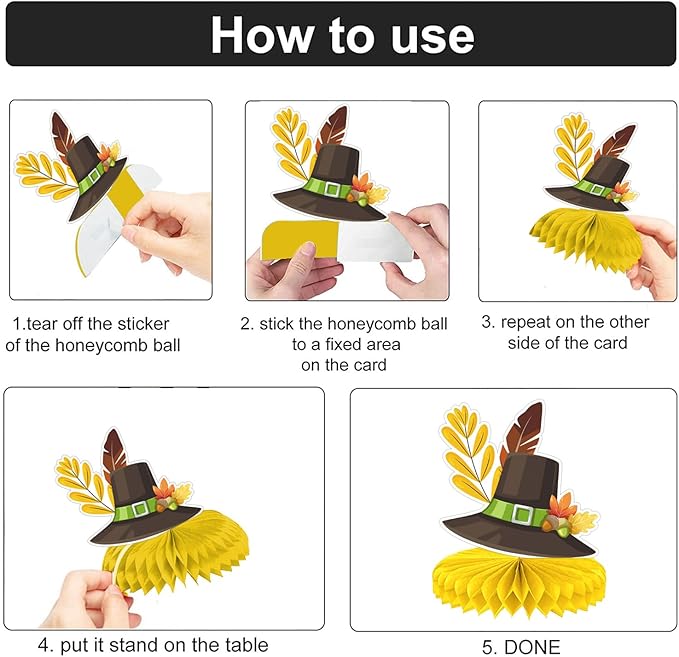 How to use

1.tear off the sticker of the honeycomb ball

2. stick the honeycomb ball to a fixed area on the card

3. repeat on the other side of the card

4. put it stand on the table

5. DONE