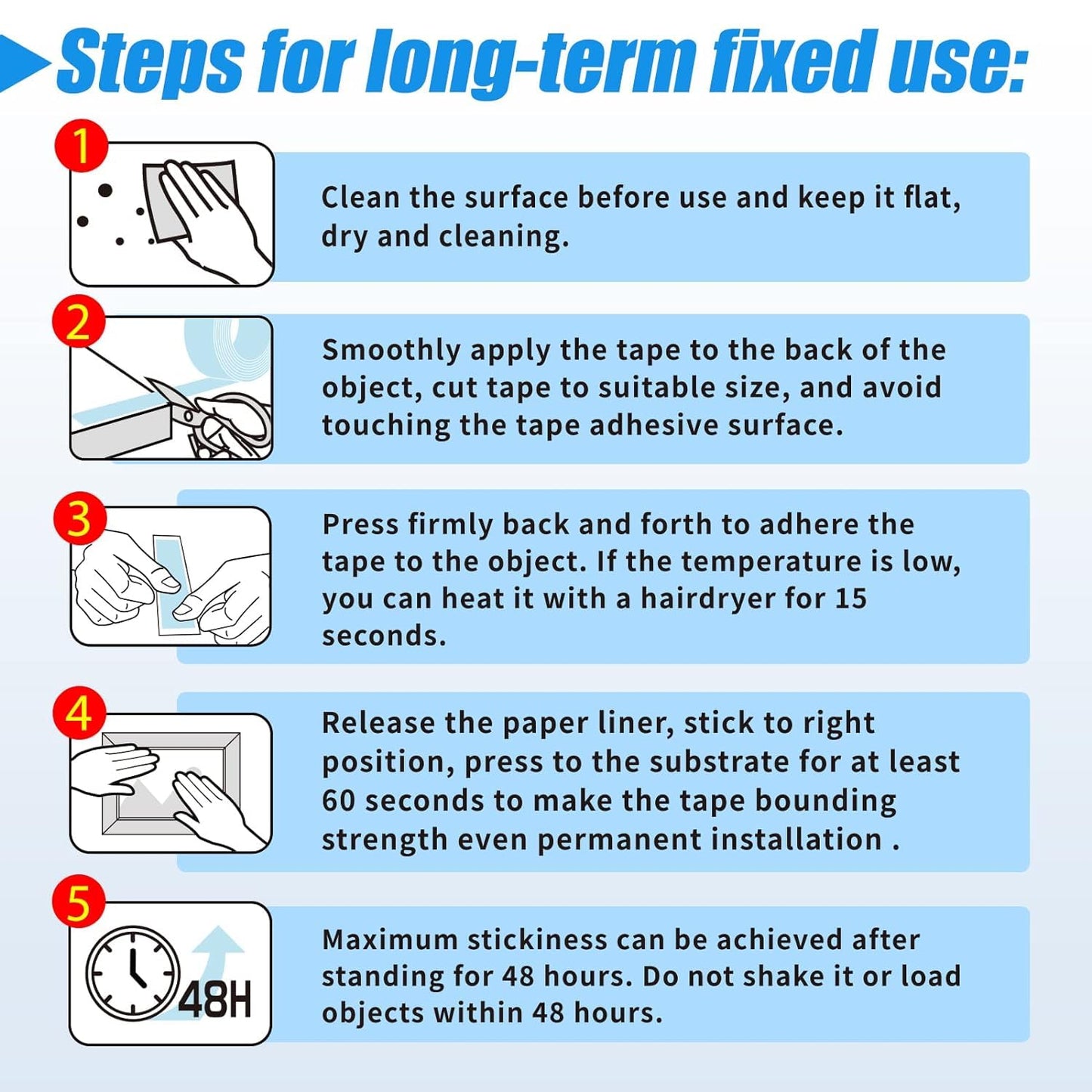 Steps for long-term fixed use:

1

Clean the surface before use and keep it flat, dry and cleaning.

2

Smoothly apply the tape to the back of the object, cut tape to suitable size, and avoid touching the tape adhesive surface.

3

Press firmly back and forth to adhere the tape to the object. If the temperature is low, you can heat it with a hairdryer for 15 seconds.

4

Release the paper liner, stick to right position, press to the substrate for at least 60 seconds to make the tape bounding strength even permanent installation .

5

48H

Maximum stickiness can be achieved after standing for 48 hours. Do not shake it or load objects within 48 hours.