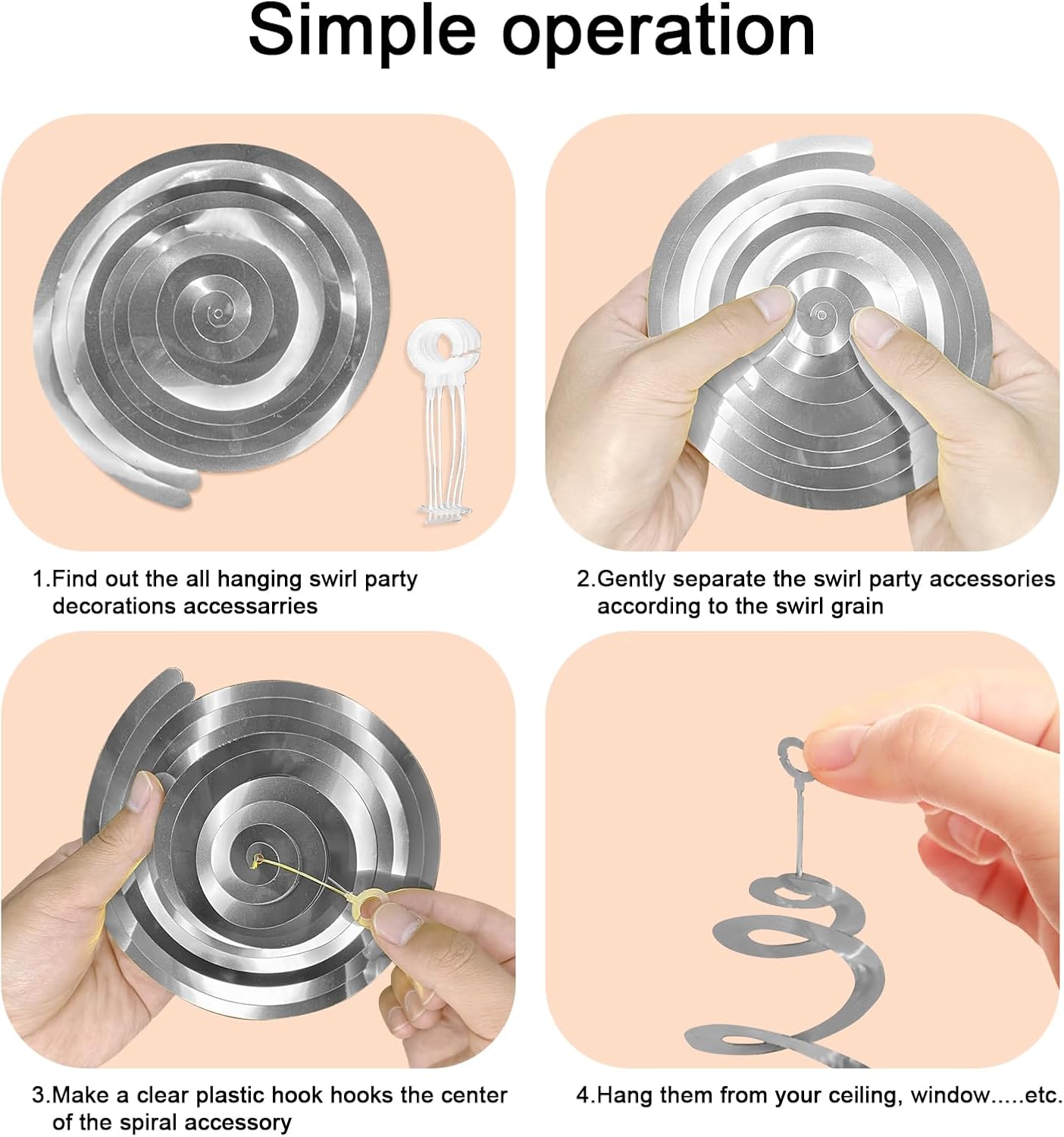 Simple operation

1.Find out the all hanging swirl party decorations accessarries

2.Gently separate the swirl party accessories according to the swirl grain

3.Make a clear plastic hook hooks the center of the spiral accessory

4.Hang them from your ceiling, window.....etc.