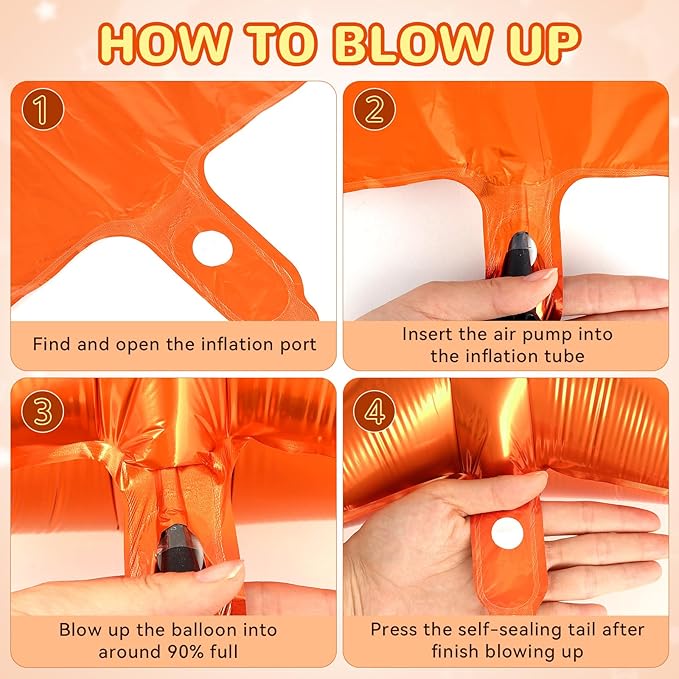 HOW TO BLOW UP

1
Find and open the inflation port

2
Insert the air pump into the inflation tube

3
Blow up the balloon into around 90% full

4
Press the self-sealing tail after finish blowing up