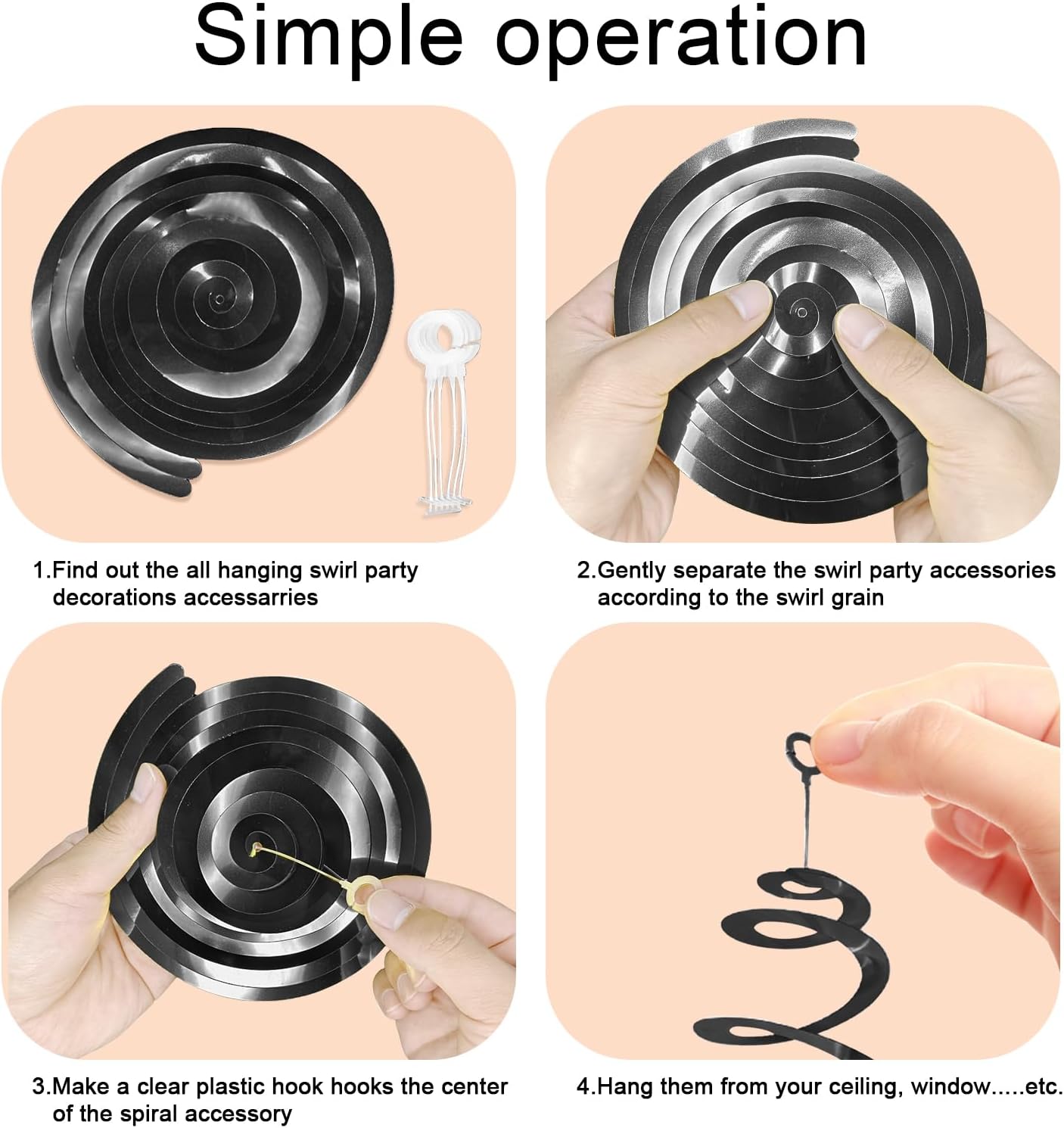 Simple operation

1.Find out the all hanging swirl party decorations accessarries

2.Gently separate the swirl party accessories according to the swirl grain

3.Make a clear plastic hook hooks the center of the spiral accessory

4.Hang them from your ceiling, window.....etc.