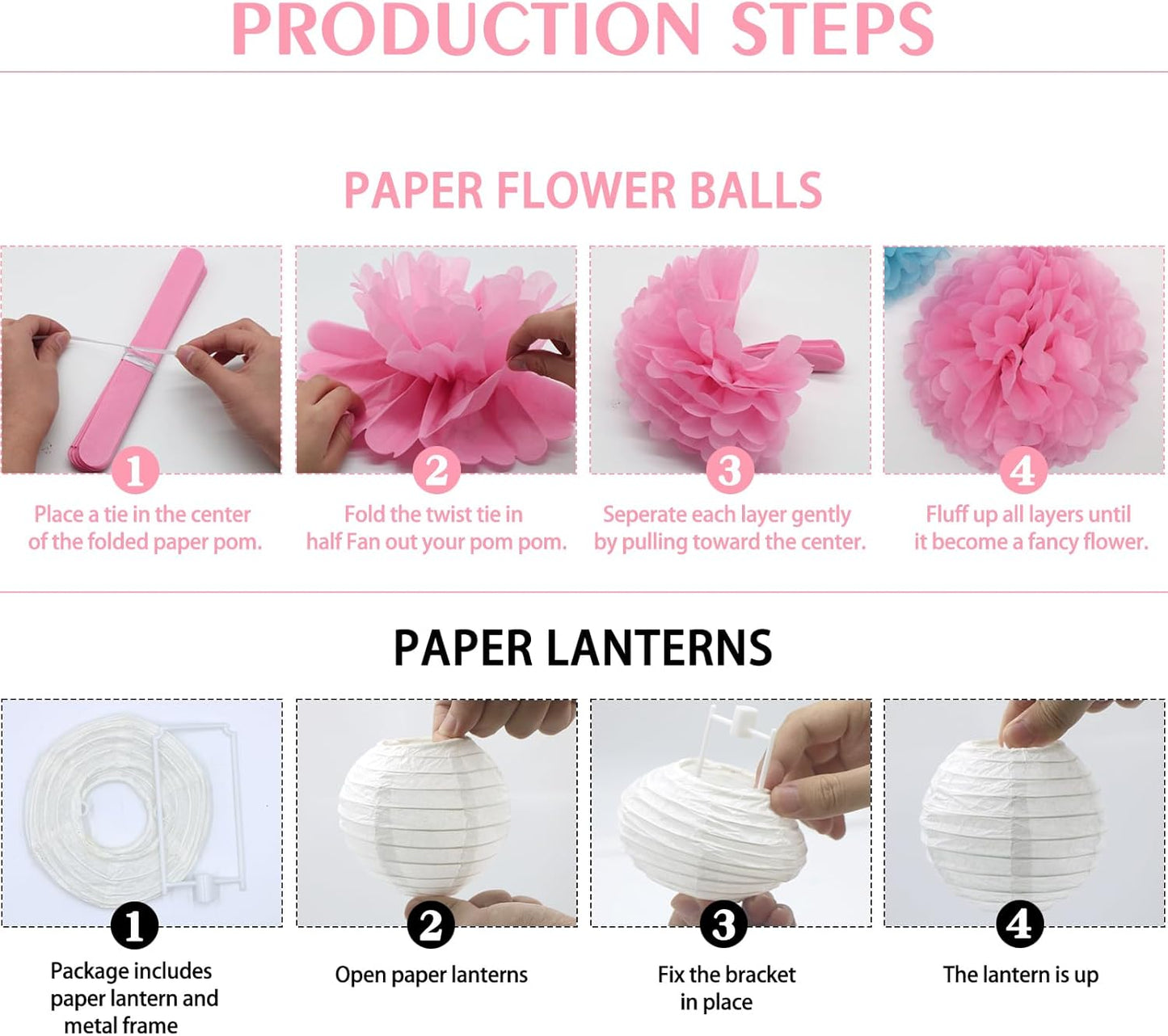 PRODUCTION STEPS

PAPER FLOWER BALLS

1
Place a tie in the center of the folded paper pom.

2
Fold the twist tie in half Fan out your pom pom.

3
Seperate each layer gently by pulling toward the center.

4
Fluff up all layers until it become a fancy flower.

PAPER LANTERNS

1
Package includes paper lantern and metal frame

2
Open paper lanterns

3
Fix the bracket in place

4
The lantern is up