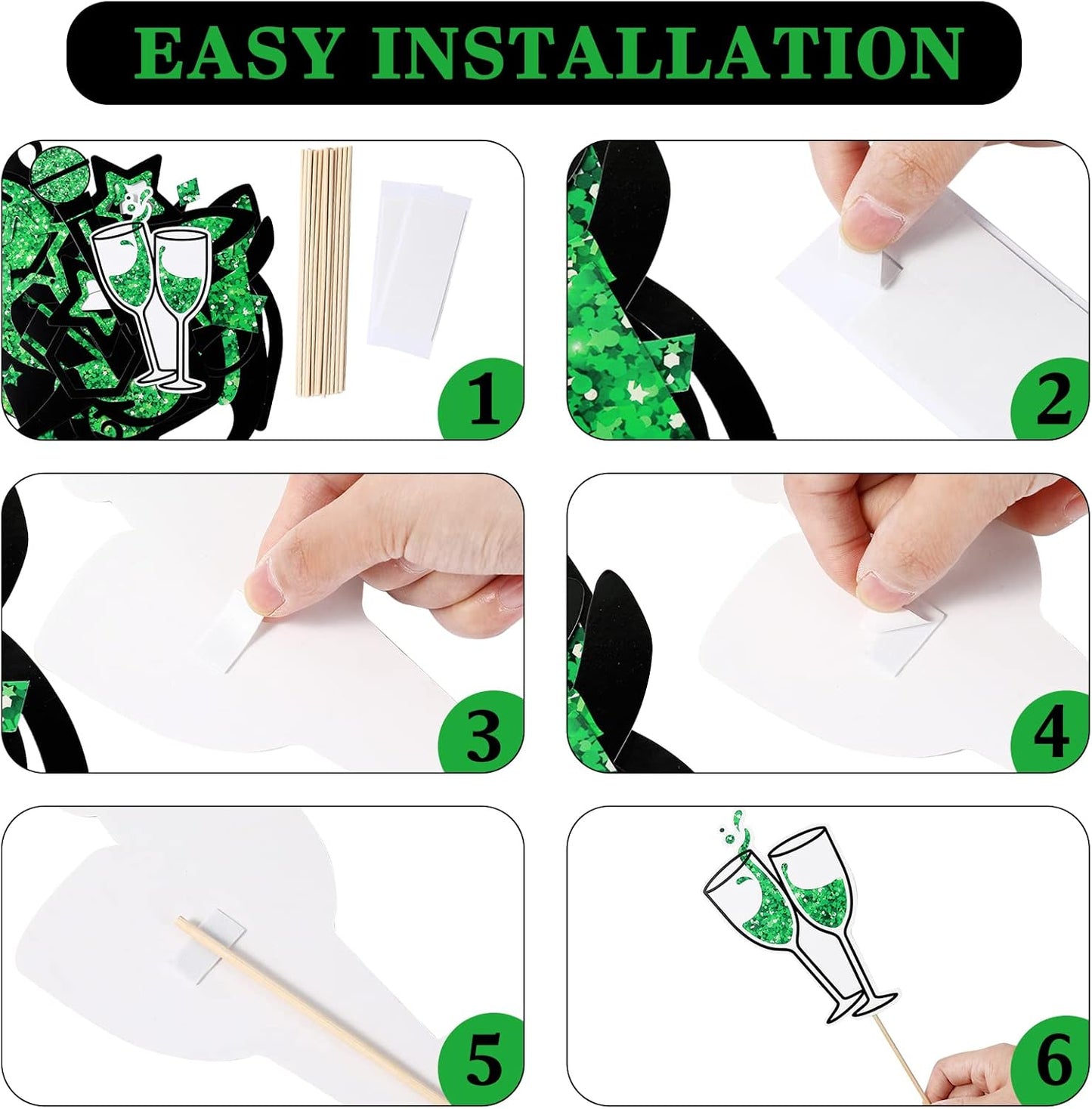 EASY INSTALLATION

1

2

3

4

5

6