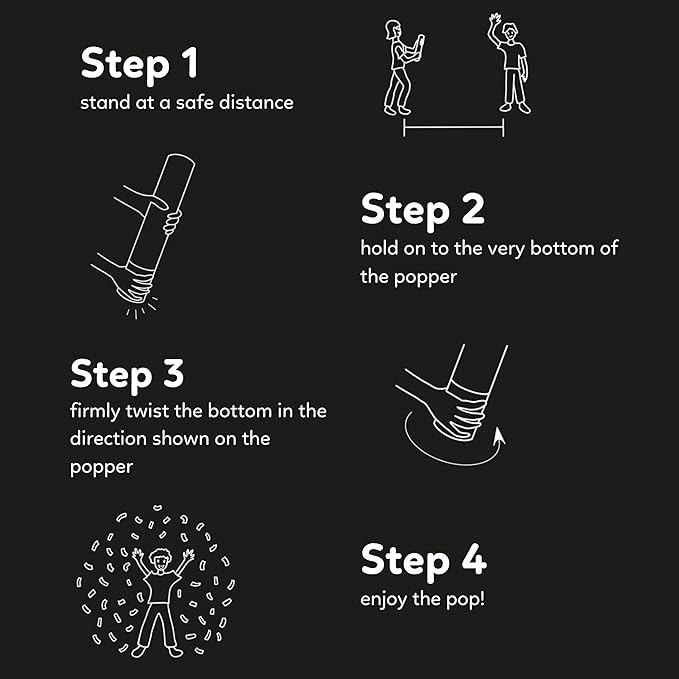 Step 1
stand at a safe distance

Step 2
hold on to the very bottom of the popper

Step 3
firmly twist the bottom in the direction shown on the popper

Step 4
enjoy the pop!