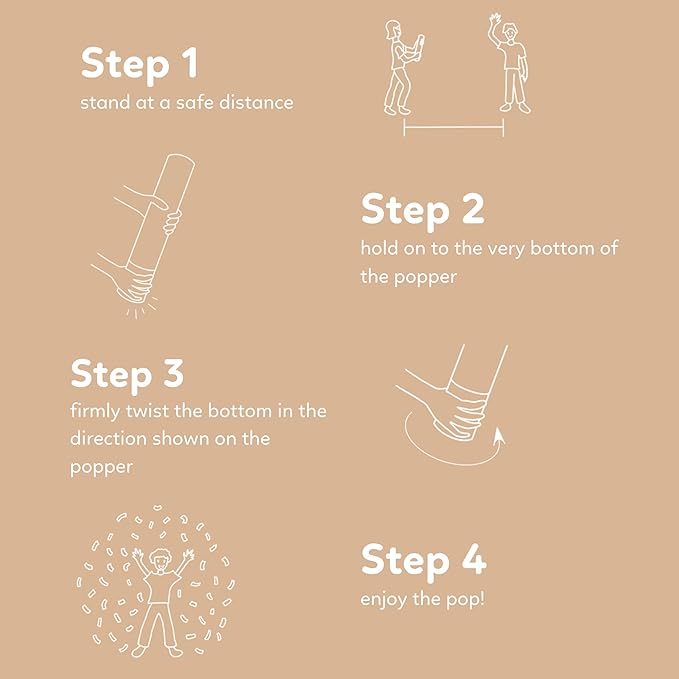 Step 1
stand at a safe distance

Step 2
hold on to the very bottom of the popper

Step 3
firmly twist the bottom in the direction shown on the popper

Step 4
enjoy the pop!