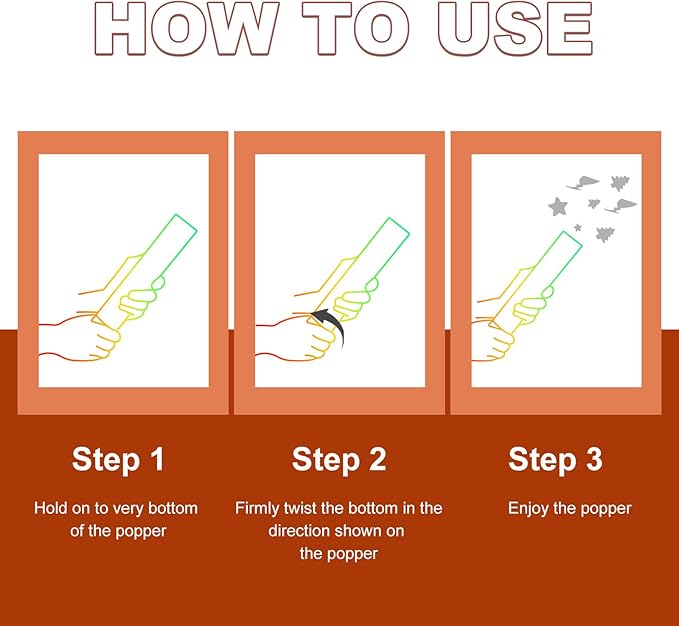 HOW TO USE

Step 1

Hold on to very bottom of the popper

Step 2

Firmly twist the bottom in the direction shown on the popper

Step 3

Enjoy the popper